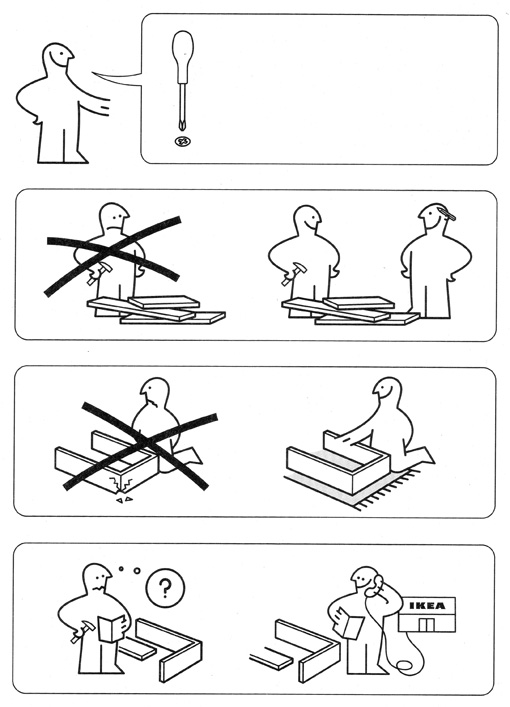 ?

IKEA